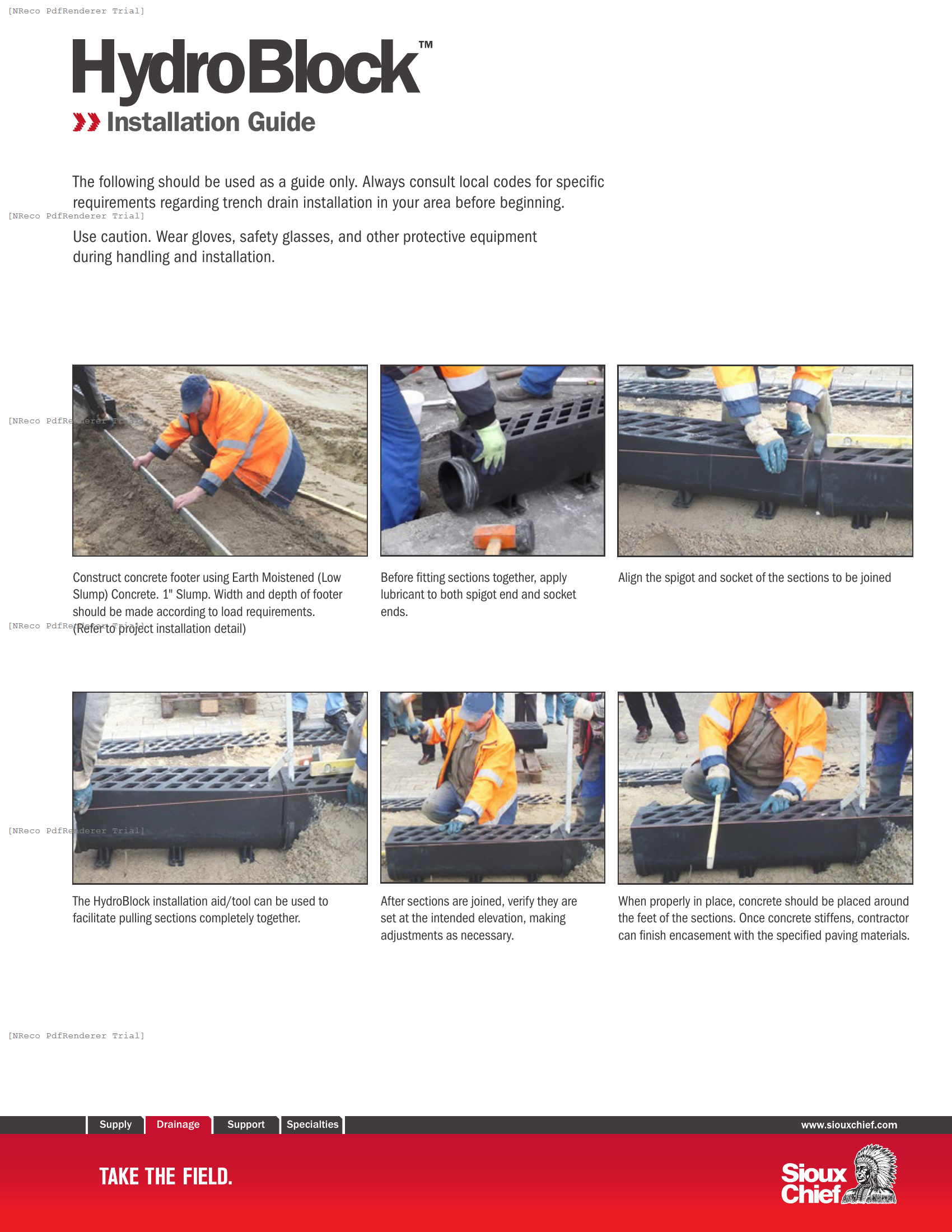 [NReco PdfRenderer Trial]

HydroBlock™

Installation Guide

The following should be used as a guide only. Always consult local codes for specific requirements regarding trench drain installation in your area before beginning.

[NReco PdfRenderer Trial]

Use caution. Wear gloves, safety glasses, and other protective equipment during handling and installation.

[NReco PdfRenderer Trial]

Construct concrete footer using Earth Moistened (Low Slump) Concrete. 1" Slump. Width and depth of footer should be made according to load requirements. (Refer to project installation detail)

[NReco PdfRenderer Trial]

Before fitting sections together, apply lubricant to both spigot end and socket ends.

Align the spigot and socket of the sections to be joined

[NReco PdfRenderer Trial]

The HydroBlock installation aid/tool can be used to facilitate pulling sections completely together.

After sections are joined, verify they are set at the intended elevation, making adjustments as necessary.

When properly in place, concrete should be placed around the feet of the sections. Once concrete stiffens, contractor can finish encasement with the specified paving materials.

[NReco PdfRenderer Trial]

Supply Drainage Support Specialties

www.siouxchief.com

TAKE THE FIELD.

Sioux Chief